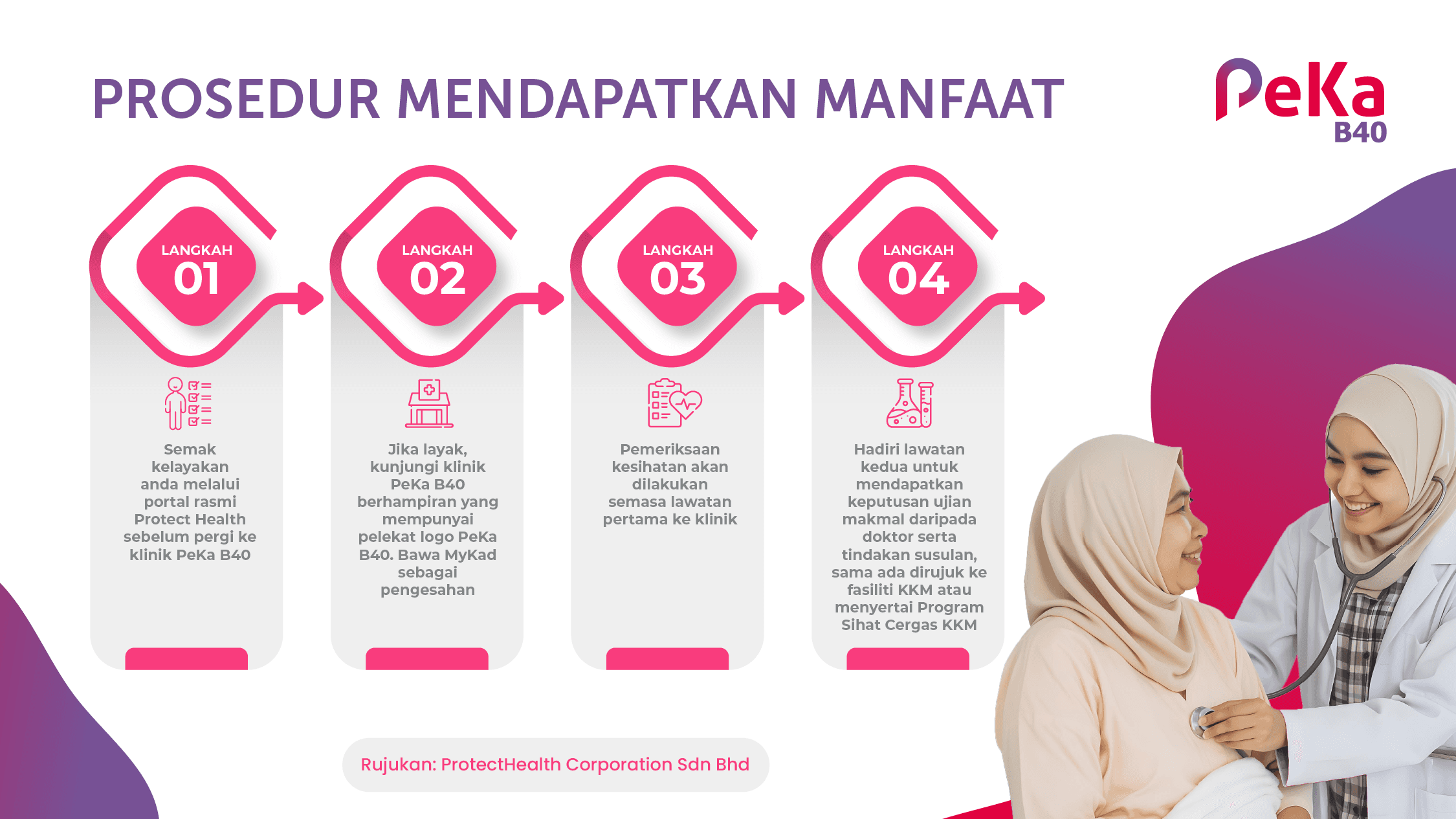 PROSEDUR MENDAPATKAN MANFAAT

PeKa B40

LANGKAH 01

Semak kelayakan anda melalui portal rasmi Protect Health sebelum pergi ke klinik PeKa B40

LANGKAH 02

Jika layak, kunjungi klinik PeKa B40 berhampiran yang mempunyai pelekat logo PeKa B40. Bawa MyKad sebagai pengesahan

LANGKAH 03

Pemeriksaan kesihatan akan dilakukan semasa lawatan pertama ke klinik

LANGKAH 04

Hadiri lawatan kedua untuk mendapatkan keputusan ujian makmal daripada doktor serta tindakan susulan, sama ada dirujuk ke fasiliti KKM atau menyertai Program Sihat Cergas KKM

Rujukan: ProtectHealth Corporation Sdn Bhd